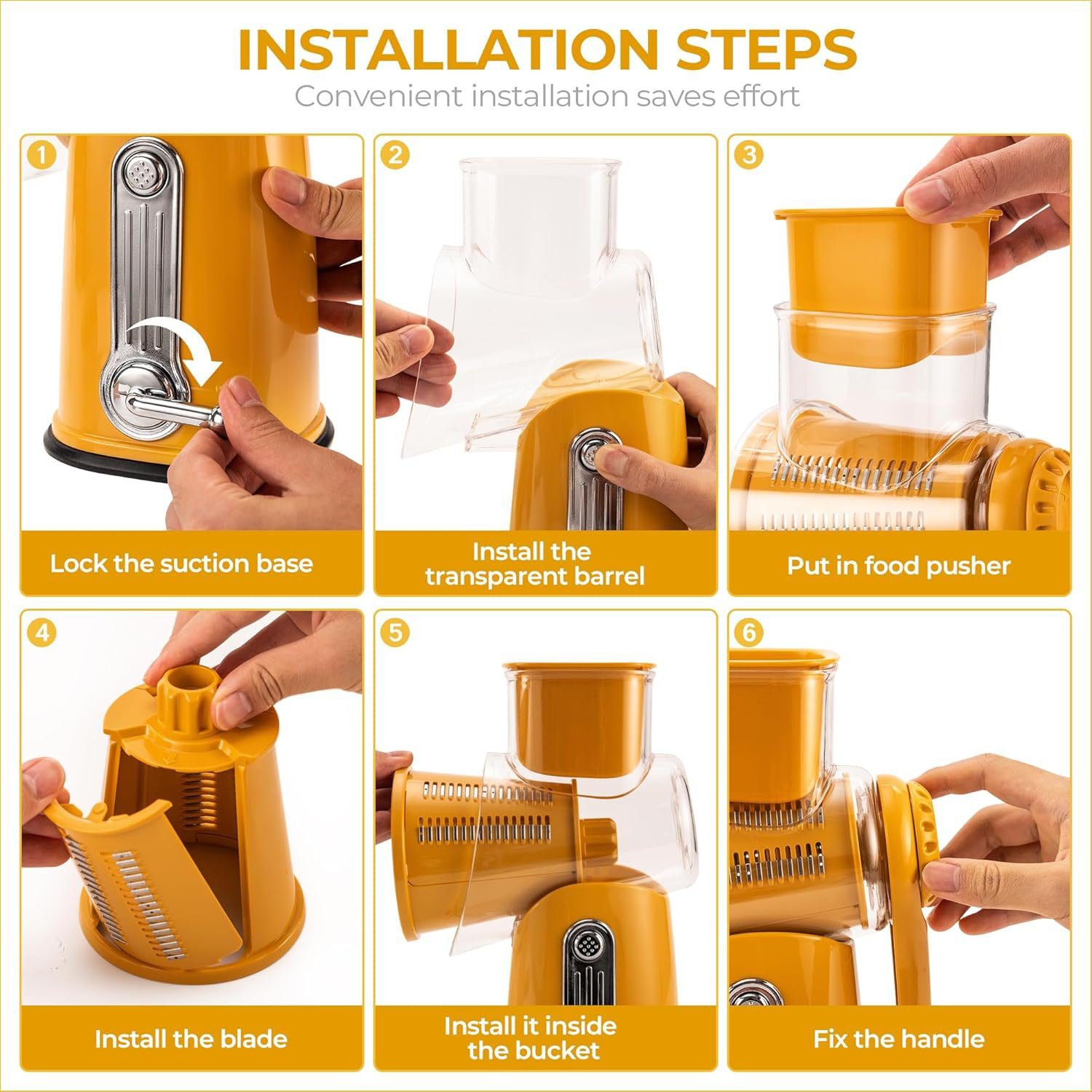 INSTALLATION STEPS

Convenient installation saves effort

1
Lock the suction base

2
Install the transparent barrel

3
Put in food pusher

4
Install the blade

5
Install it inside the bucket

6
Fix the handle